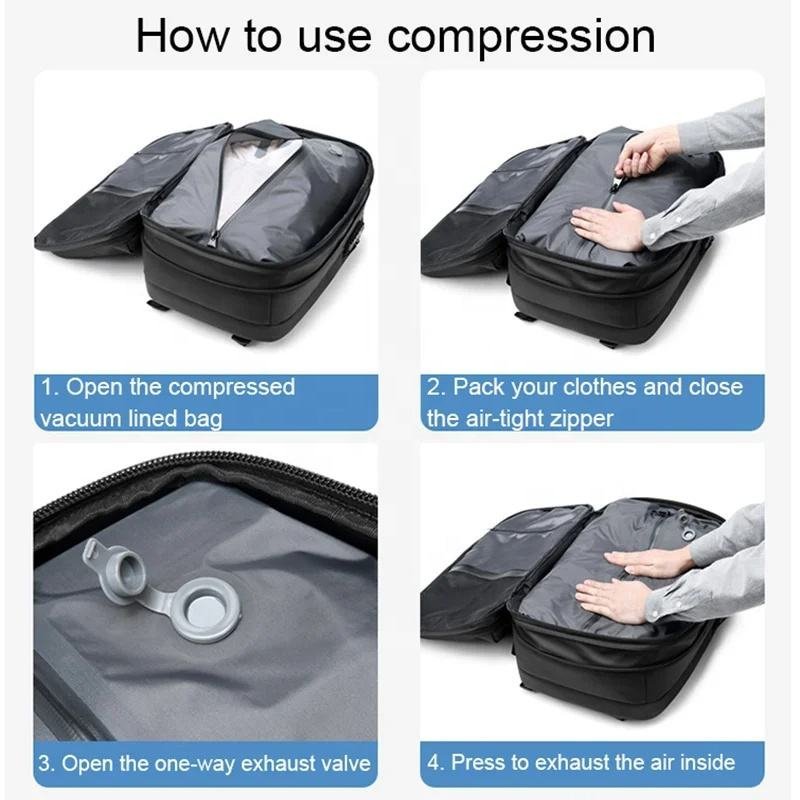 How to use compression

1. Open the compressed vacuum lined bag

2. Pack your clothes and close the air-tight zipper

3. Open the one-way exhaust valve

4. Press to exhaust the air inside